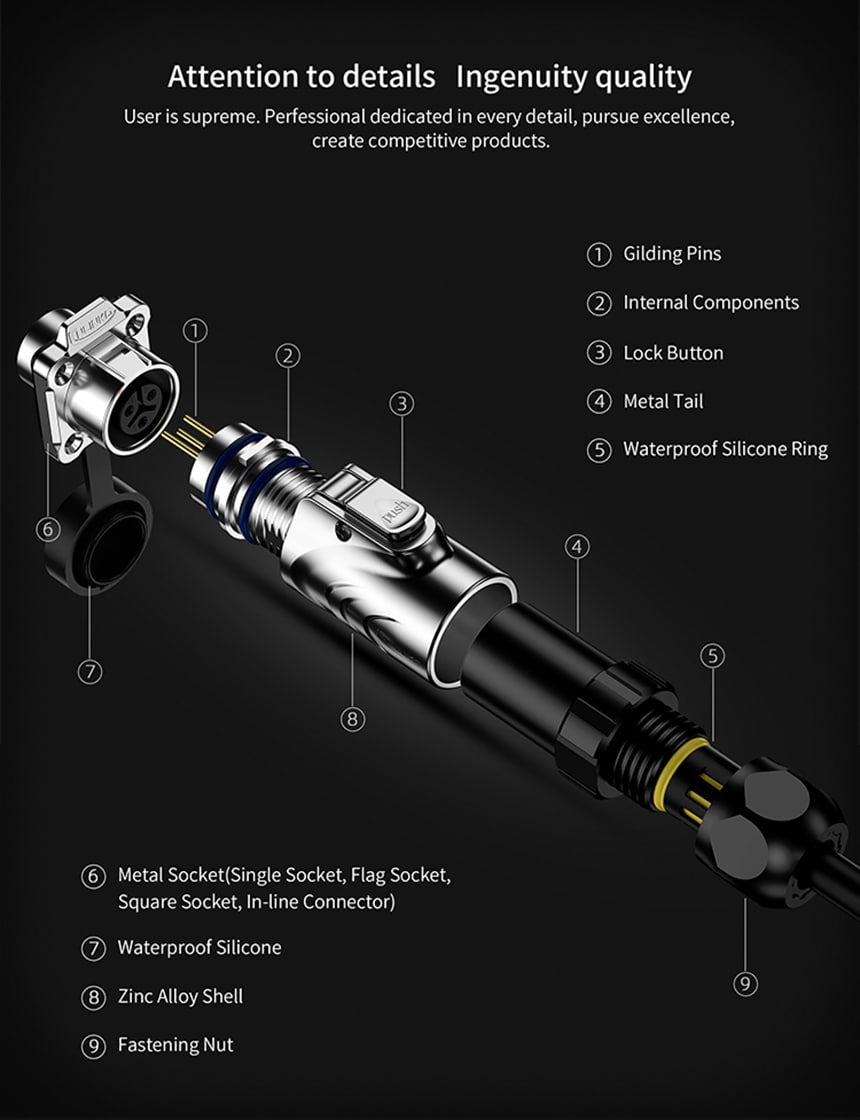 Attention to details Ingenuity quality

User is supreme. Perfessional dedicated in every detail, pursue excellence, create competitive products.

① Gilding Pins

② Internal Components

③ Lock Button

④ Metal Tail

⑤ Waterproof Silicone Ring

①

②

③

push

④

⑤

⑥

⑦

⑧

⑨

⑥ Metal Socket(Single Socket, Flag Socket, Square Socket, In-line Connector)

⑦ Waterproof Silicone

⑧ Zinc Alloy Shell

⑨ Fastening Nut